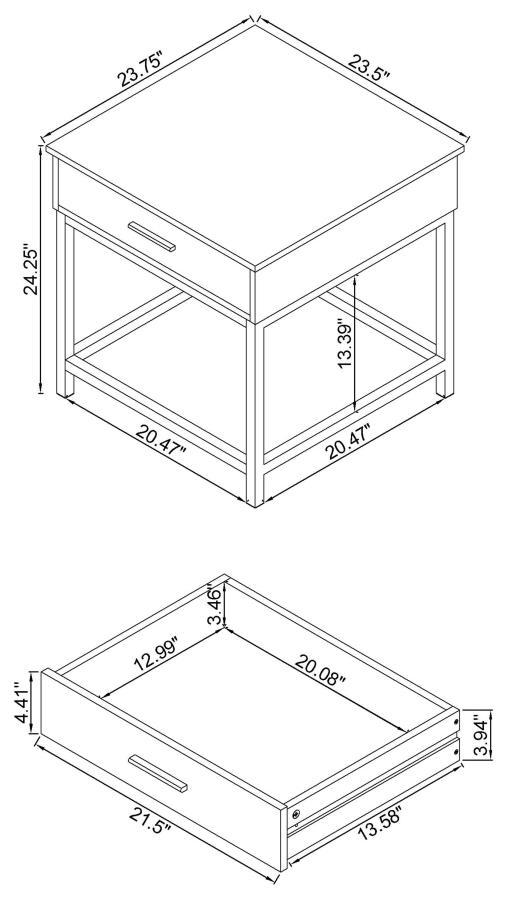 23.75"
23.5"
24.25"
13.39"
20.47"
20.47"

3.46"
12.99"
20.08"
4.41"
3.94"
21.5"
13.58"