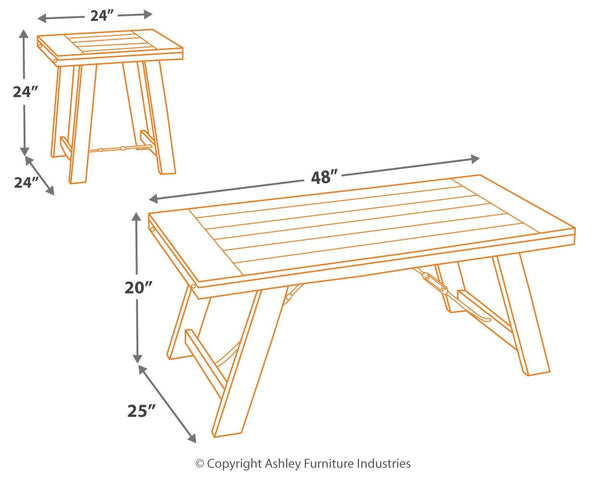 24″

24″

24″

48″

20″

25″

© Copyright Ashley Furniture Industries