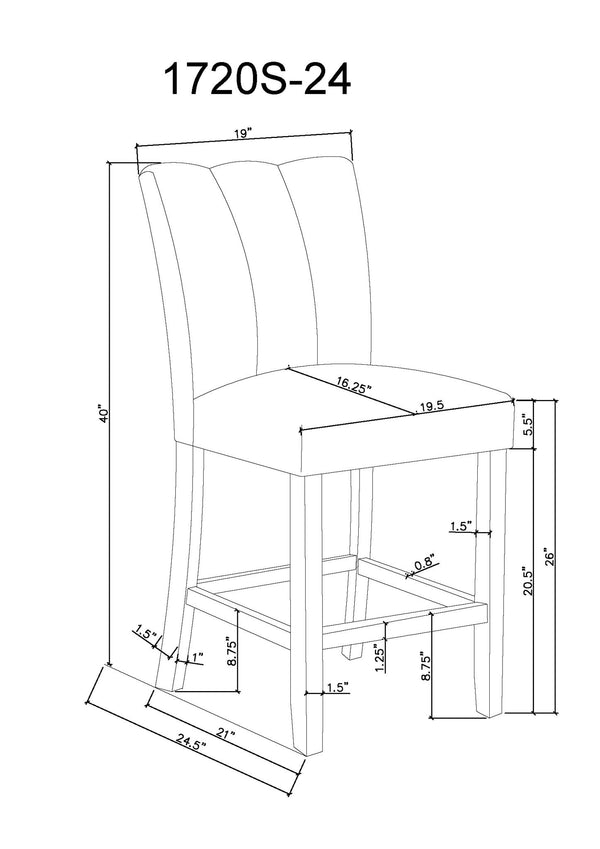 1720S-24

19"

40"

16.25"

19.5

5.5"

1.5"

0.8"

20.5"

26"

1.5"

1"

8.75"

1.25"

8.75"

1.5"

21"

24.5"